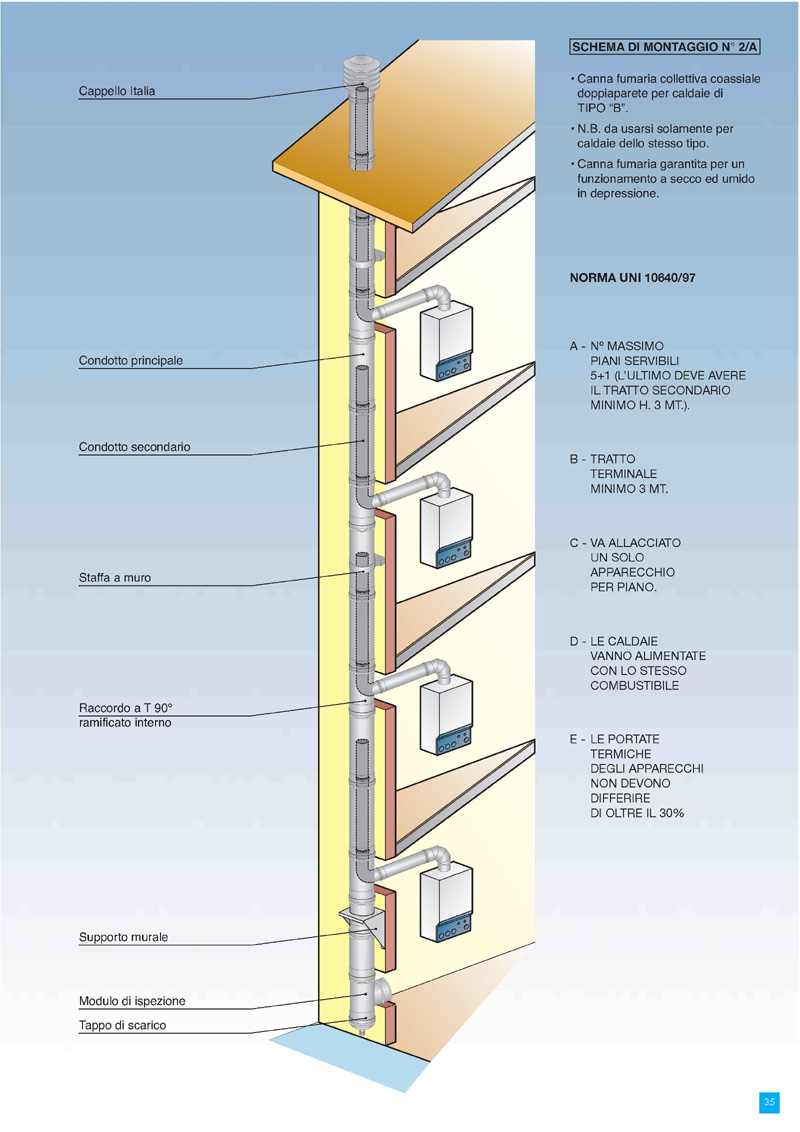 Cappello Italia

Condotto principale

Condotto secondario

Staffa a muro

Raccordo a T 90° ramificato interno

Supporto murale

Modulo di ispezione

Tappo di scarico

SCHEMA DI MONTAGGIO N° 2/A

• Canna fumaria collettiva coassiale doppiaparete per caldaie di TIPO "B".

• N.B. da usarsi solamente per caldaie dello stesso tipo.

• Canna fumaria garantita per un funzionamento a secco ed umido in depressione.

NORMA UNI 10640/97

A - N° MASSIMO PIANI SERVIBILI 5+1 (L'ULTIMO DEVE AVERE IL TRATTO SECONDARIO MINIMO H. 3 MT.).

B - TRATTO TERMINALE MINIMO 3 MT.

C - VA ALLACCIATO UN SOLO APPARECCHIO PER PIANO.

D - LE CALDAIE VANNO ALIMENTATE CON LO STESSO COMBUSTIBILE

E - LE PORTATE TERMICHE DEGLI APPARECCHI NON DEVONO DIFFERIRE DI OLTRE IL 30%

35